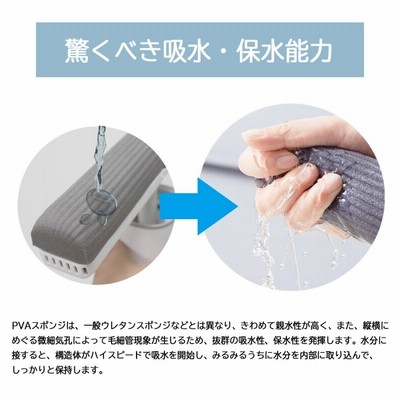 驚くべき吸水・保水能力

PVAスポンジは、一般ウレタンスポンジなどとは異なり、きわめて親水性が高く、また、縦横にめぐる微細気孔によって毛細管現象が生じるため、抜群の吸水性、保水性を発揮します。水分に接すると、構造体がハイスピードで吸水を開始し、みるみるうちに水分を内部に取り込んで、しっかりと保持します。