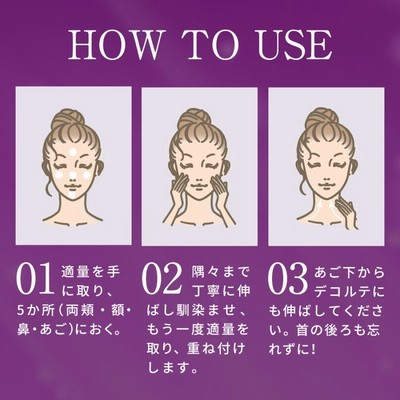 HOW TO USE

01 適量を手に取り、5か所(両頬・額・鼻・あご)におく。

02 隅々まで丁寧に伸ばし馴染ませ、もう一度適量を取り、重ね付けします。

03 あご下からデコルテにも伸ばしてください。首の後ろも忘れずに!