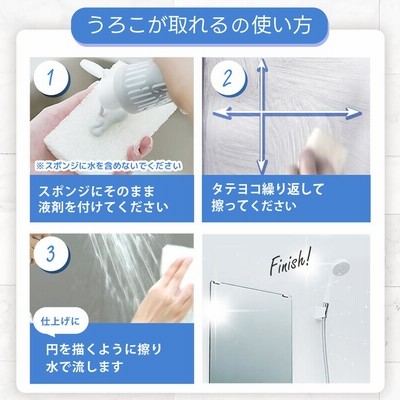 うろこが取れるの使い方

1

※スポンジに水を含めないでください

スポンジにそのまま液剤を付けてください

2

タテヨコ繰り返して擦ってください

3

仕上げに

円を描くように擦り水で流します

Finish!