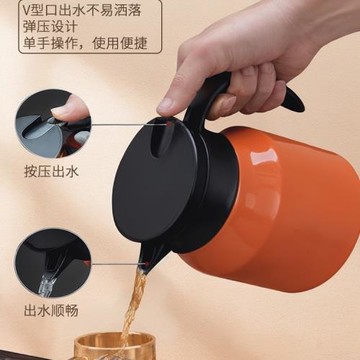 V型口出水不易洒落
弹压设计
单手操作，使用便捷

按压出水

出水顺畅