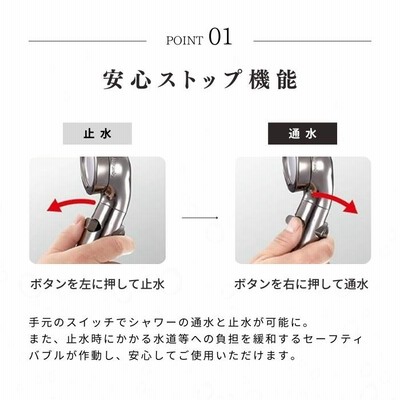 POINT 01

安心ストップ機能

止水

通水

ボタンを左に押して止水

ボタンを右に押して通水

手元のスイッチでシャワーの通水と止水が可能に。
また、止水時にかかる水道等への負担を緩和するセーフティバブルが作動し、安心してご使用いただけます。