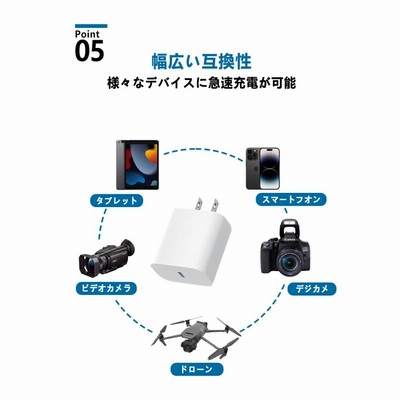 Point
05

幅広い互換性
様々なデバイスに急速充電が可能

タブレット

スマートフォン

ビデオカメラ

デジカメ

ドローン