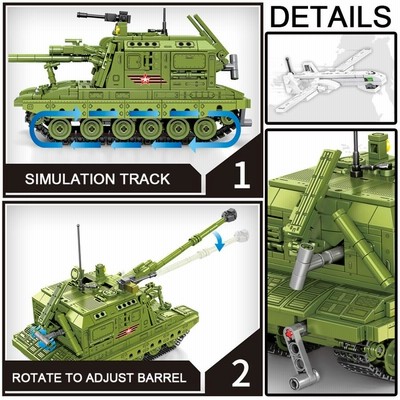 DETAILS

SIMULATION TRACK

1

ROTATE TO ADJUST BARREL

2