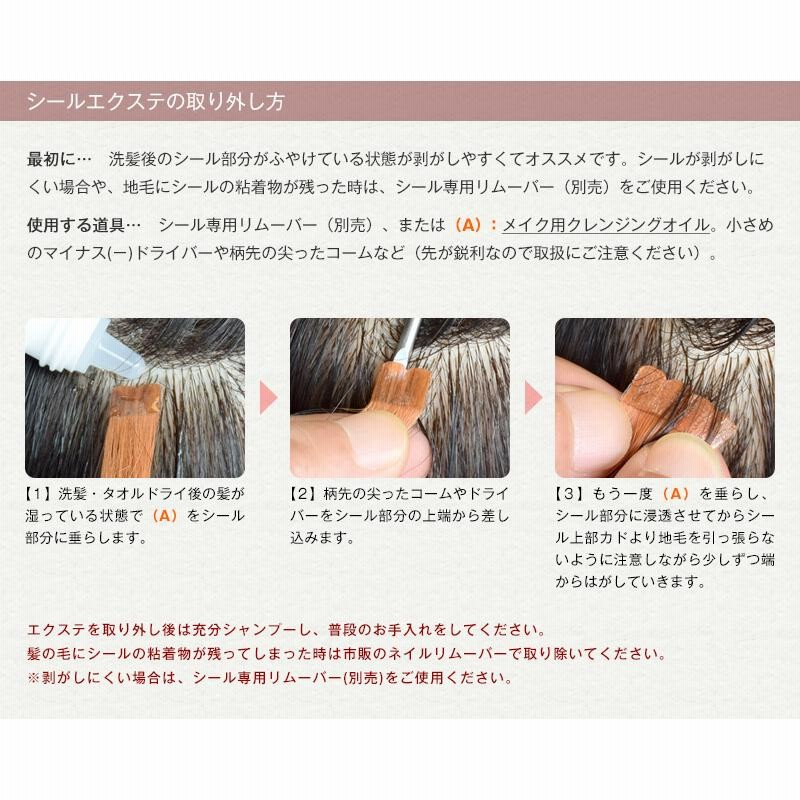 シールエクステの取り外し方

最初に… 洗髪後のシール部分がふやけている状態が剥がしやすくてオススメです。シールが剥がしにくい場合や、地毛にシールの粘着物が残った時は、シール専用リムーバー（別売）をご使用ください。

使用する道具… シール専用リムーバー（別売）、または（A）：メイク用クレンジングオイル。小さめのマイナス(ー)ドライバーや柄先の尖ったコームなど（先が鋭利なので取扱にご注意ください）。

【1】洗髪・タオルドライ後の髪が湿っている状態で（A）をシール部分に垂らします。

【2】柄先の尖ったコームやドライバーをシール部分の上端から差し込みます。

【3】もう一度（A）を垂らし、シール部分に浸透させてからシール上部カドより地毛を引っ張らないように注意しながら少しずつ端からはがしていきます。

エクステを取り外し後は充分シャンプーし、普段のお手入れをしてください。
髪の毛にシールの粘着物が残ってしまった時は市販のネイルリムーバーで取り除いてください。
※剥がしにくい場合は、シール専用リムーバー(別売)をご使用ください。