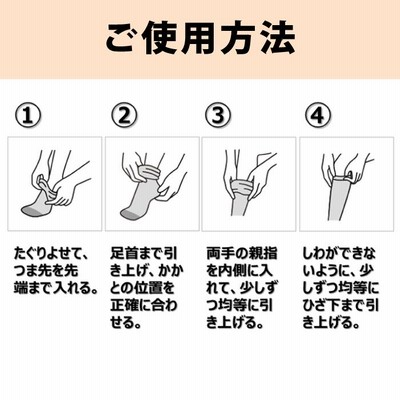 ご使用方法

①

たぐりよせて、つま先を先端まで入れる。

②

足首まで引き上げ、かかとの位置を正確に合わせる。

③

両手の親指を内側に入れて、少しずつ均等に引き上げる。

④

しわができないように、少しずつ均等にひざ下まで引き上げる。