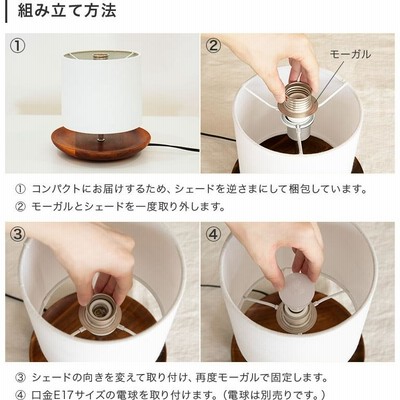 組み立て方法

①

②

モーガル

① コンパクトにお届けするため、シェードを逆さまにして梱包しています。
② モーガルとシェードを一度取り外します。

③

④

③ シェードの向きを変えて取り付け、再度モーガルで固定します。
④ 口金E17サイズの電球を取り付けます。(電球は別売りです。)