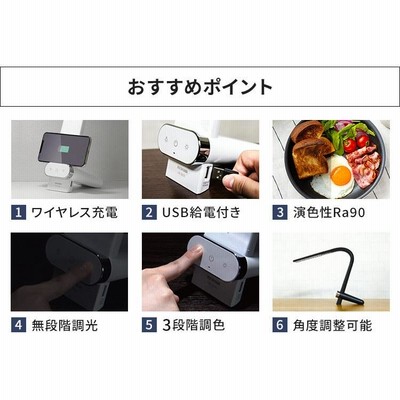 おすすめポイント

1 ワイヤレス充電

2 USB給電付き

3 演色性Ra90

4 無段階調光

5 3段階調色

6 角度調整可能