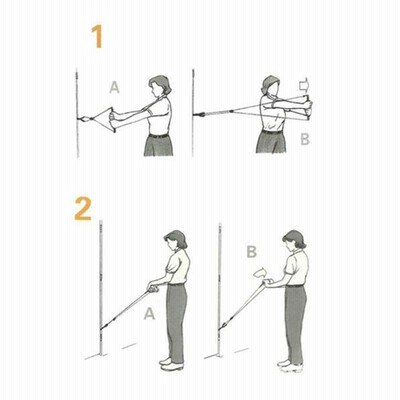 1

A

B

2

A

B