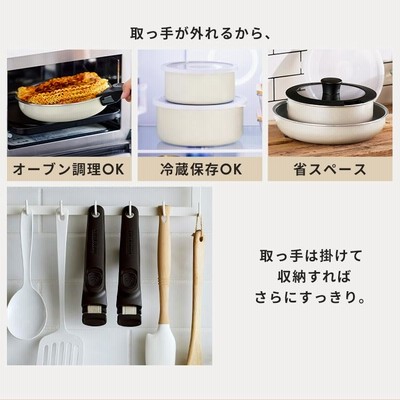 取っ手が外れるから、

オーブン調理OK

冷蔵保存OK

省スペース

取っ手は掛けて
収納すれば
さらにすっきり。