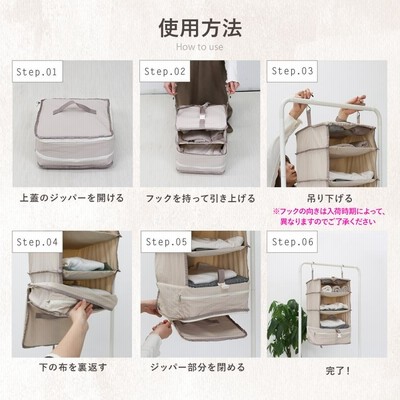 使用方法
How to use

Step.01
上蓋のジッパーを開ける

Step.02
フックを持って引き上げる

Step.03
吊り下げる
※フックの向きは入荷時期によって、異なりますのでご了承ください

Step.04
下の布を裏返す

Step.05
ジッパー部分を閉める

Step.06
完了！