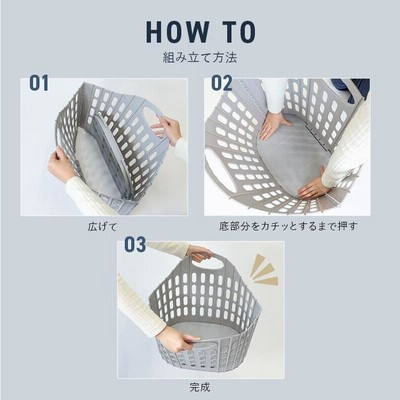 HOW TO
組み立て方法

01

広げて

02

底部分をカチッとするまで押す

03

完成