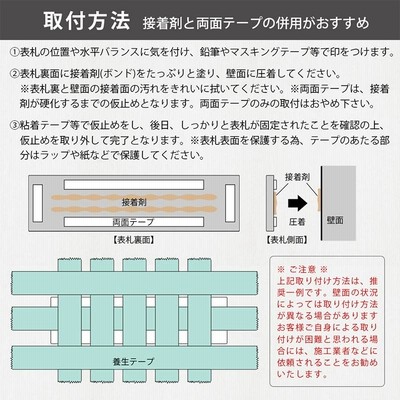 取付方法 接着剤と両面テープの併用がおすすめ

①表札の位置や水平バランスに気を付け、鉛筆やマスキングテープ等で印をつけます。

②表札裏面に接着剤(ボンド)をたっぷりと塗り、壁面に圧着してください。
※表札裏と壁面の接着面の汚れをきれいに拭いてください。※両面テープは、接着剤が硬化するまでの仮止めとなります。両面テープのみの取付はおやめ下さい。

③粘着テープ等で仮止めをし、後日、しっかりと表札が固定されたことを確認の上、仮止めを取り外して完了となります。※表札表面を保護する為、テープのあたる部分はラップや紙などで保護してください。

接着剤
両面テープ
【表札裏面】

接着剤
圧着
壁面
【表札側面】

養生テープ

※ ご注意 ※
上記取り付け方法は、推奨一例です。壁面の状況によっては取り付け方法が異なる場合があります
お客様ご自身による取り付けが困難と思われる場合には、施工業者などに依頼されることをお勧めいたします。