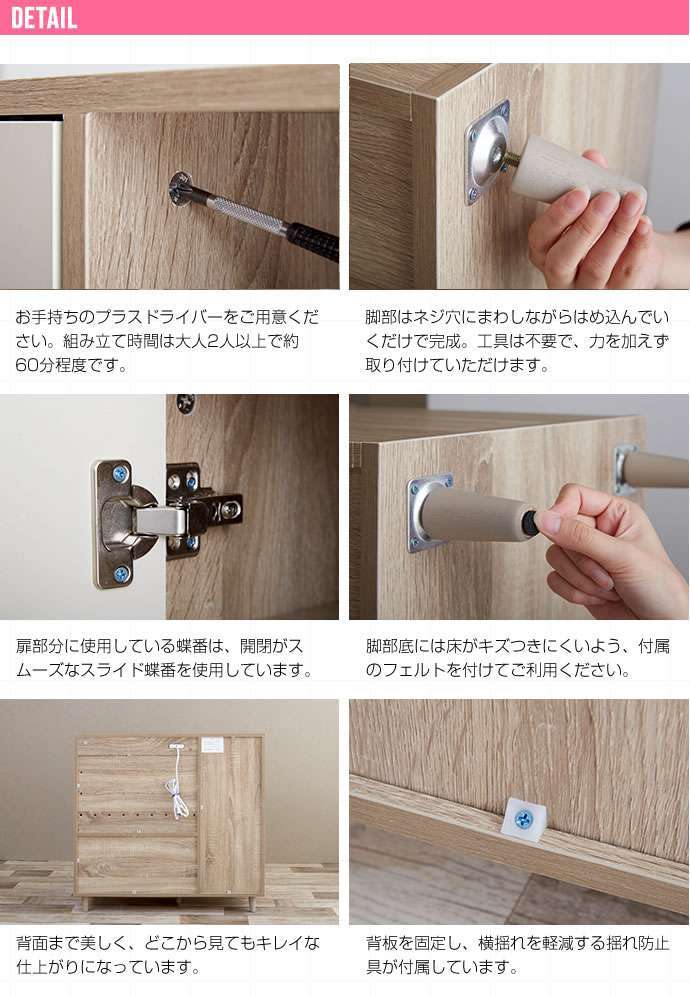 DETAIL

お手持ちのプラスドライバーをご用意ください。組み立て時間は大人2人以上で約60分程度です。

脚部はネジ穴にまわしながらはめ込んでいくだけで完成。工具は不要で、力を加えず取り付けていただけます。

扉部分に使用している蝶番は、開閉がスムーズなスライド蝶番を使用しています。

脚部底には床がキズつきにくいよう、付属のフェルトを付けてご利用ください。

背面まで美しく、どこから見てもキレイな仕上がりになっています。

背板を固定し、横揺れを軽減する揺れ防止具が付属しています。