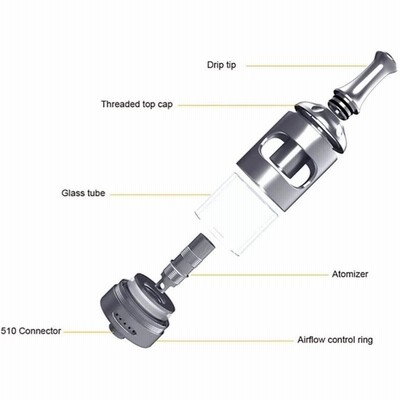 Drip tip

Threaded top cap

Glass tube

Atomizer

510 Connector

Airflow control ring