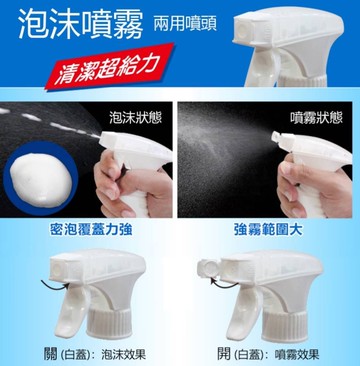 泡沫噴霧 兩用噴頭

清潔超給力

泡沫狀態

噴霧狀態

密泡覆蓋力強

強霧範圍大

關 (白蓋): 泡沫效果

開 (白蓋): 噴霧效果