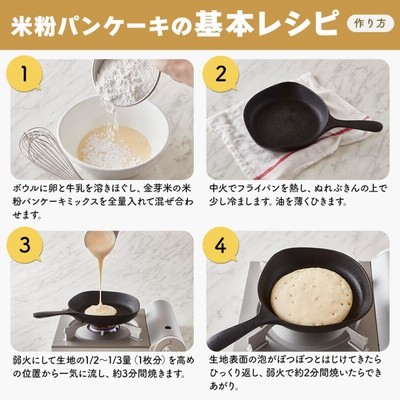 米粉パンケーキの基本レシピ

作り方

1

ボウルに卵と牛乳を溶きほぐし、金芽米の米粉パンケーキミックスを全量入れて混ぜ合わせます。

2

中火でフライパンを熱し、ぬれぶきんの上で少し冷まします。油を薄くひきます。

3

弱火にして生地の1/2〜1/3量（1枚分）を高めの位置から一気に流し、約3分間焼きます。

4

生地表面の泡がぽつぽつとはじけてきたらひっくり返し、弱火で約2分間焼いたらできあがり。