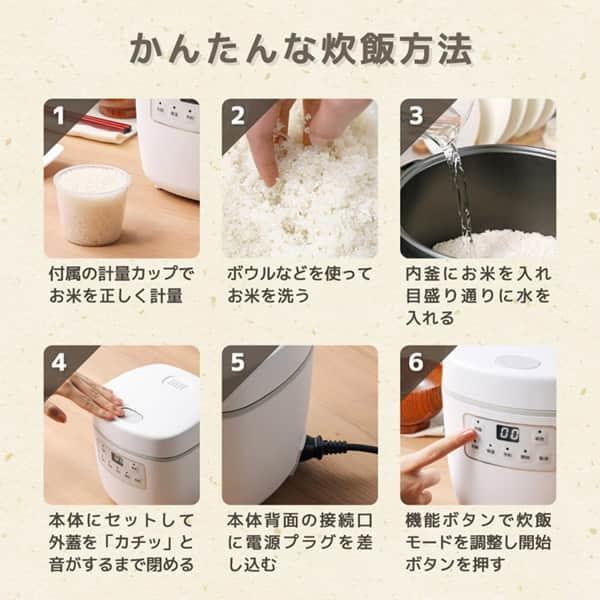 かんたんな炊飯方法

1

付属の計量カップでお米を正しく計量

2

ボウルなどを使ってお米を洗う

3

内釜にお米を入れ目盛り通りに水を入れる

4

本体にセットして外蓋を「カチッ」と音がするまで閉める

5

本体背面の接続口に電源プラグを差し込む

6

00

機能ボタンで炊飯モードを調整し開始ボタンを押す