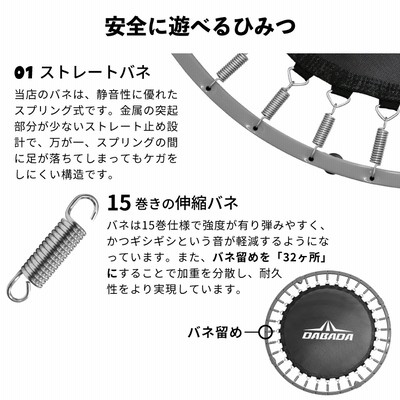 安全に遊べるひみつ

01 ストレートバネ

当店のバネは、静音性に優れたスプリング式です。金属の突起部分が少ないストレート止め設計で、万が一、スプリングの間に足が落ちてしまってもケガをしにくい構造です。

15 巻きの伸縮バネ

バネは15巻仕様で強度が有り弾みやすく、かつギシギシという音が軽減するようになっています。また、バネ留めを「32ヶ所」にすることで加重を分散し、耐久性をより実現しています。

バネ留め

DABADA