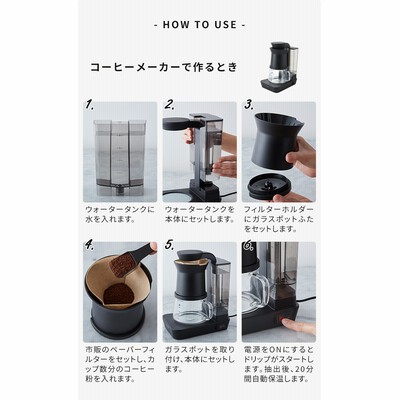 - HOW TO USE -

コーヒーメーカーで作るとき

1.

ウォータータンクに水を入れます。

2.

ウォータータンクを本体にセットします。

3.

フィルターホルダーにガラスポットふたをセットします。

4.

市販のペーパーフィルターをセットし、カップ数分のコーヒー粉を入れます。

5.

ガラスポットを取り付け、本体にセットします。

6.

電源をONにするとドリップがスタートします。抽出後、20分間自動保温します。