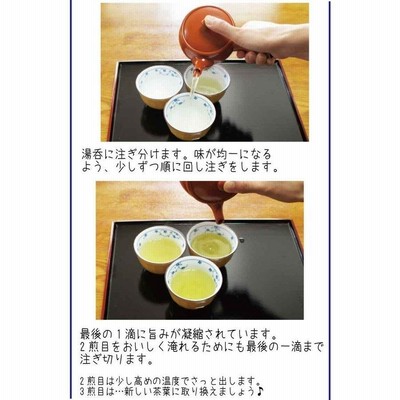 湯呑に注ぎ分けます。味が均一になるよう、少しずつ順に回し注ぎをします。

最後の１滴に旨みが凝縮されています。
２煎目をおいしく淹れるためにも最後の一滴まで注ぎ切ります。

２煎目は少し高めの温度でさっと出します。
３煎目は…新しい茶葉に取り換えましょう♪