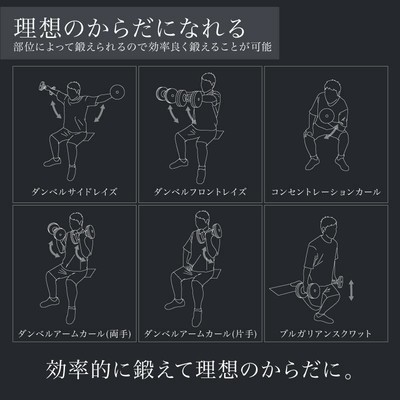 理想のからだになれる
部位によって鍛えられるので効率良く鍛えることが可能

ダンベルサイドレイズ

ダンベルフロントレイズ

コンセントレーションカール

ダンベルアームカール(両手)

ダンベルアームカール(片手)

ブルガリアンスクワット

効率的に鍛えて理想のからだに。