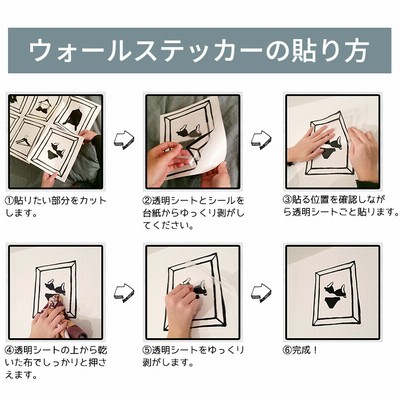 ウォールステッカーの貼り方

①貼りたい部分をカットします。

②透明シートとシールを台紙からゆっくり剥がしてください。

③貼る位置を確認しながら透明シートごと貼ります。

④透明シートの上から乾いた布でしっかりと押さえます。

⑤透明シートをゆっくり剥がします。

⑥完成！