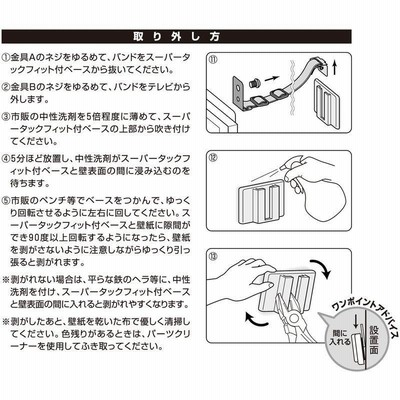 取り外し方

①金具Aのネジをゆるめて、バンドをスーパータックフィット付ベースから抜いてください。

②金具Bのネジをゆるめて、バンドをテレビから外します。

③市販の中性洗剤を5倍程度に薄めて、スーパータックフィット付ベースの上部から吹き付けてください。

④5分ほど放置し、中性洗剤がスーパータックフィット付ベースと壁表面の間に浸み込むのを待ちます。

⑤市販のペンチ等でベースをつかんで、ゆっくり回転させるように左右に回してください。スーパータックフィット付ベースと壁紙に隙間ができ90度以上回転するようになったら、壁紙を剥がさないように注意しながらゆっくり引っ張ると剥がれます。

※剥がれない場合は、平らな鉄のヘラ等に、中性洗剤を付け、スーパータックフィット付ベースと壁表面の間に入れると剥がれやすくなります。

※剥がしたあと、壁紙を乾いた布で優しく清掃してください。色残りがあるときは、パーツクリーナーを使用してふき取ってください。

⑪

⑫

⑬

ワンポイントアドバイス

間に入れる

設置面