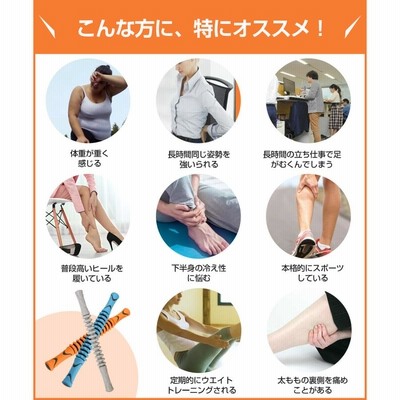 こんな方に、特にオススメ！

体重が重く感じる

長時間同じ姿勢を強いられる

長時間の立ち仕事で足がむくんでしまう

普段高いヒールを履いている

下半身の冷え性に悩む

本格的にスポーツしている

定期的にウエイトトレーニングされる

太ももの裏側を痛めことがある