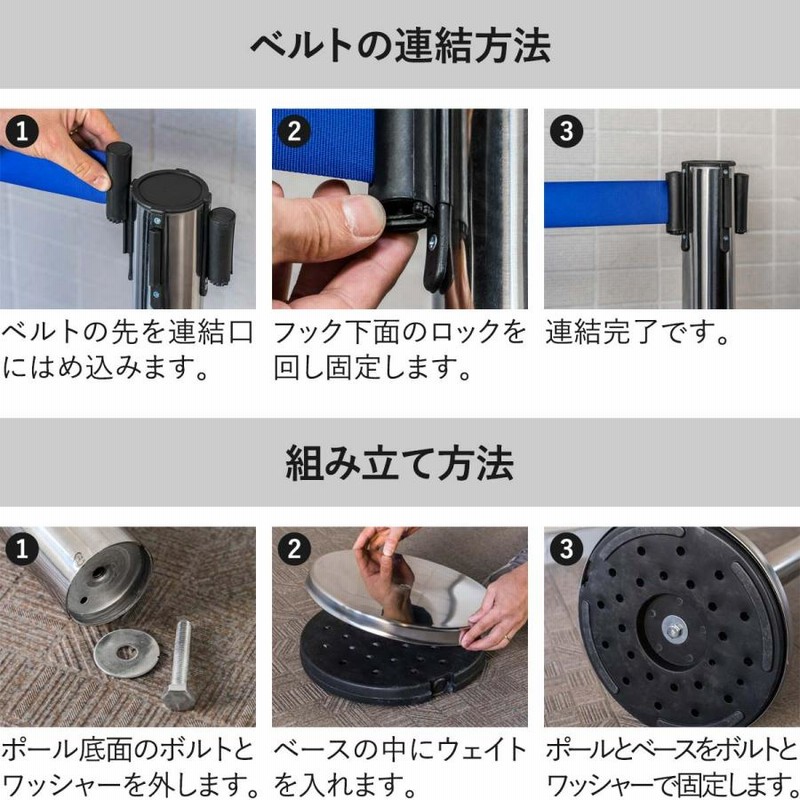 ベルトの連結方法

1

ベルトの先を連結口にはめ込みます。

2

フック下面のロックを回し固定します。

3

連結完了です。

組み立て方法

1

ポール底面のボルトとワッシャーを外します。

2

ベースの中にウェイトを入れます。

3

ポールとベースをボルトとワッシャーで固定します。