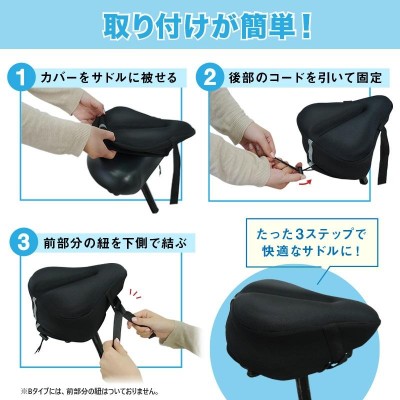 取り付けが簡単！

1 カバーをサドルに被せる

2 後部のコードを引いて固定

3 前部分の紐を下側で結ぶ

たった3ステップで快適なサドルに！

※Bタイプには、前部分の紐はついておりません。