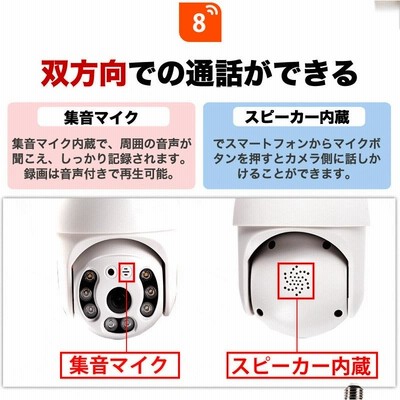 8

双方向での通話ができる

集音マイク

集音マイク内蔵で、周囲の音声が聞こえ、しっかり記録されます。録画は音声付きで再生可能。

スピーカー内蔵

でスマートフォンからマイクボタンを押すとカメラ側に話しかけることができます。

集音マイク

スピーカー内蔵