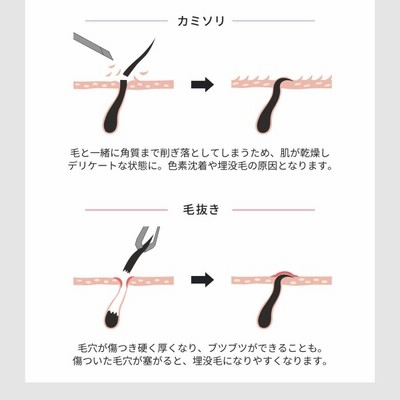 カミソリ

毛と一緒に角質まで削ぎ落としてしまうため、肌が乾燥しデリケートな状態に。色素沈着や埋没毛の原因となります。

毛抜き

毛穴が傷つき硬く厚くなり、ブツブツができることも。傷ついた毛穴が塞がると、埋没毛になりやすくなります。