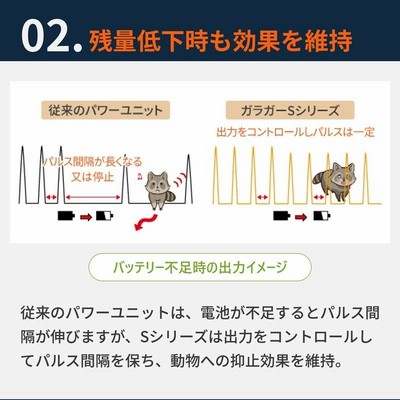 02. 残量低下時も効果を維持

従来のパワーユニット

パルス間隔が長くなる
又は停止

ガラガーSシリーズ

出力をコントロールしパルスは一定

バッテリー不足時の出力イメージ

従来のパワーユニットは、電池が不足するとパルス間隔が伸びますが、Sシリーズは出力をコントロールしてパルス間隔を保ち、動物への抑止効果を維持。