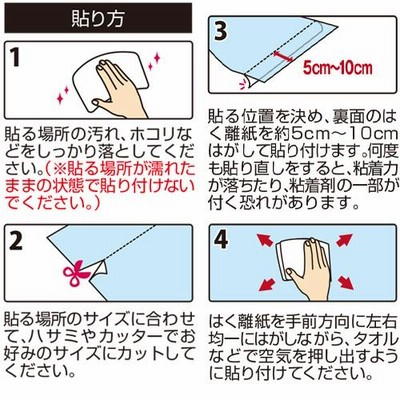 貼り方

1

貼る場所の汚れ、ホコリなどをしっかり落としてください。（※貼る場所が濡れたままの状態で貼り付けないでください。）

2

貼る場所のサイズに合わせて、ハサミやカッターでお好みのサイズにカットしてください。

3

5cm~10cm

貼る位置を決め、裏面のはく離紙を約5cm～10cmはがして貼り付けます。何度も貼り直しをすると、粘着力が落ちたり、粘着剤の一部が付く恐れがあります。

4

はく離紙を手前方向に左右均一にはがしながら、タオルなどで空気を押し出すように貼り付けてください。