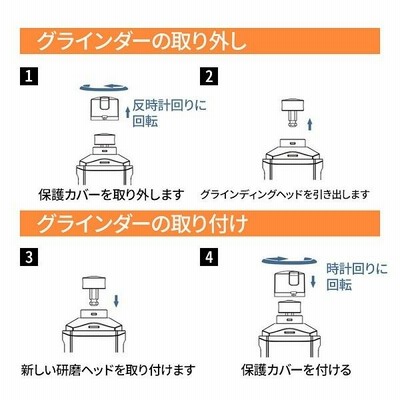 グラインダーの取り外し

1

反時計回りに回転

保護カバーを取り外します

2

グラインディングヘッドを引き出します

グラインダーの取り付け

3

新しい研磨ヘッドを取り付けます

4

時計回りに回転

保護カバーを付ける