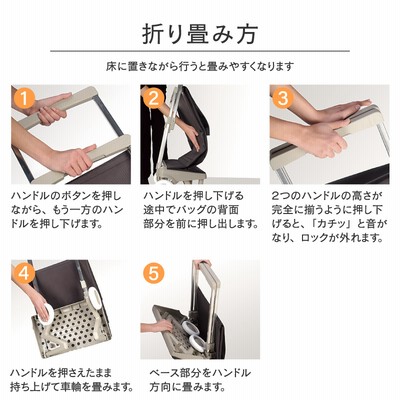 折り畳み方

床に置きながら行うと畳みやすくなります

1

ハンドルのボタンを押しながら、もう一方のハンドルを押し下げます。

2

ハンドルを押し下げる途中でバッグの背面部分を前に押し出します。

3

2つのハンドルの高さが完全に揃うように押し下げると、「カチッ」と音がなり、ロックが外れます。

4

ハンドルを押さえたまま持ち上げて車輪を畳みます。

5

ベース部分をハンドル方向に畳みます。