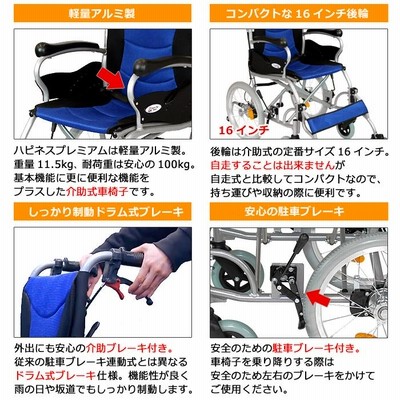 軽量アルミ製

ハピネスプレミアムは軽量アルミ製。重量 11.5kg、耐荷重は安心の 100kg。基本機能に更に便利な機能をプラスした介助式車椅子です。

コンパクトな 16 インチ後輪

16 インチ

後輪は介助式の定番サイズ 16 インチ。自走することは出来ませんが自走式と比較してコンパクトなので、持ち運びや収納の際に便利です。

しっかり制動ドラム式ブレーキ

外出にも安心の介助ブレーキ付き。従来の駐車ブレーキ連動式とは異なるドラム式ブレーキ仕様。機能性が良く雨の日や坂道でもしっかり制動します。

安心の駐車ブレーキ

安全のための駐車ブレーキ付き。車椅子を乗り降りする際は安全のため左右のブレーキをかけてご使用ください。