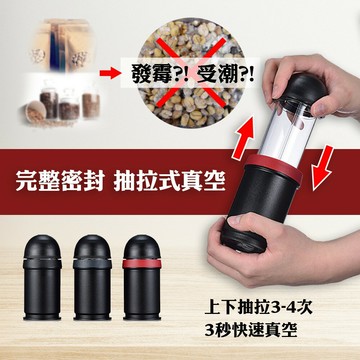 發霉?! 受潮?!

完整密封 抽拉式真空

上下抽拉3-4次
3秒快速真空