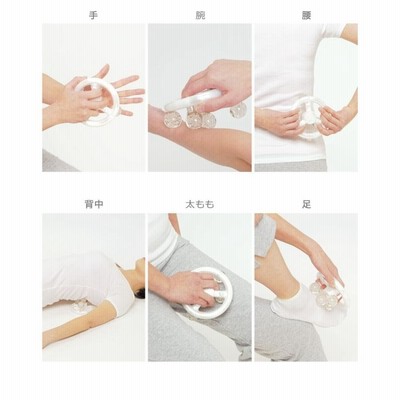 手

腕

腰

背中

太もも

足