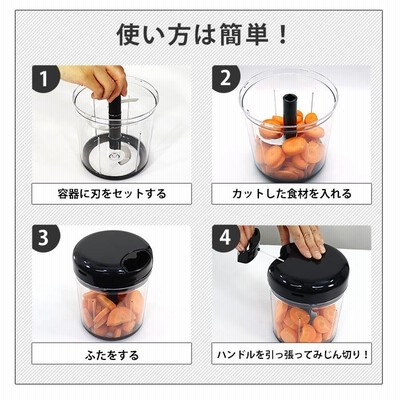 使い方は簡単！

1
容器に刃をセットする

2
カットした食材を入れる

3
ふたをする

4
ハンドルを引っ張ってみじん切り！