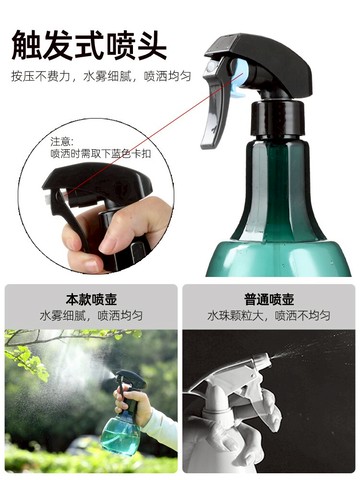 触发式喷头

按压不费力，水雾细腻，喷洒均匀

注意：
喷洒时需取下蓝色卡扣

本款喷壶
水雾细腻，喷洒均匀

普通喷壶
水珠颗粒大，喷洒不均匀