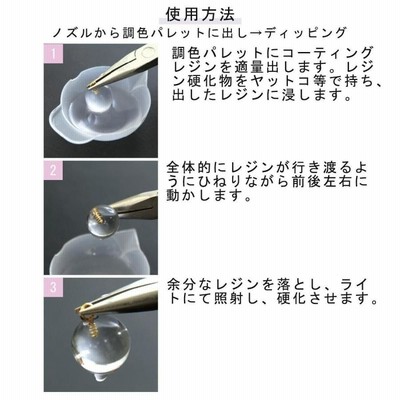 使用方法

ノズルから調色パレットに出し→ディッピング

1

調色パレットにコーティングレジンを適量出します。レジン硬化物をヤットコ等で持ち、出したレジンに浸します。

2

全体的にレジンが行き渡るようにひねりながら前後左右に動かします。

3

余分なレジンを落とし、ライトにて照射し、硬化させます。