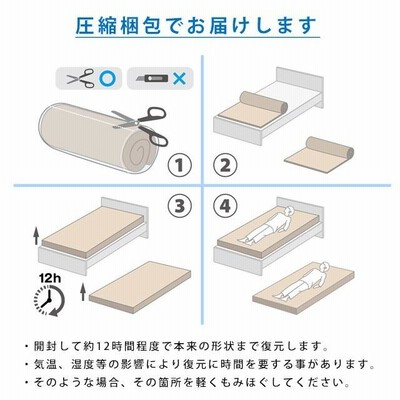 圧縮梱包でお届けします

○

×

①

②

③

④

12h

・開封して約12時間程度で本来の形状まで復元します。
・気温、湿度等の影響により復元に時間を要する事があります。
・そのような場合、その箇所を軽くもみほぐしてください。