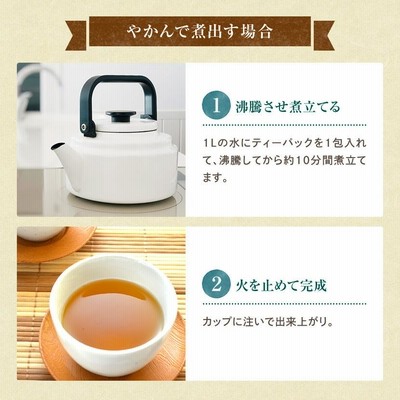 やかんで煮出す場合

1 沸騰させ煮立てる

1Lの水にティーパックを1包入れて、沸騰してから約10分間煮立てます。

2 火を止めて完成

カップに注いで出来上がり。