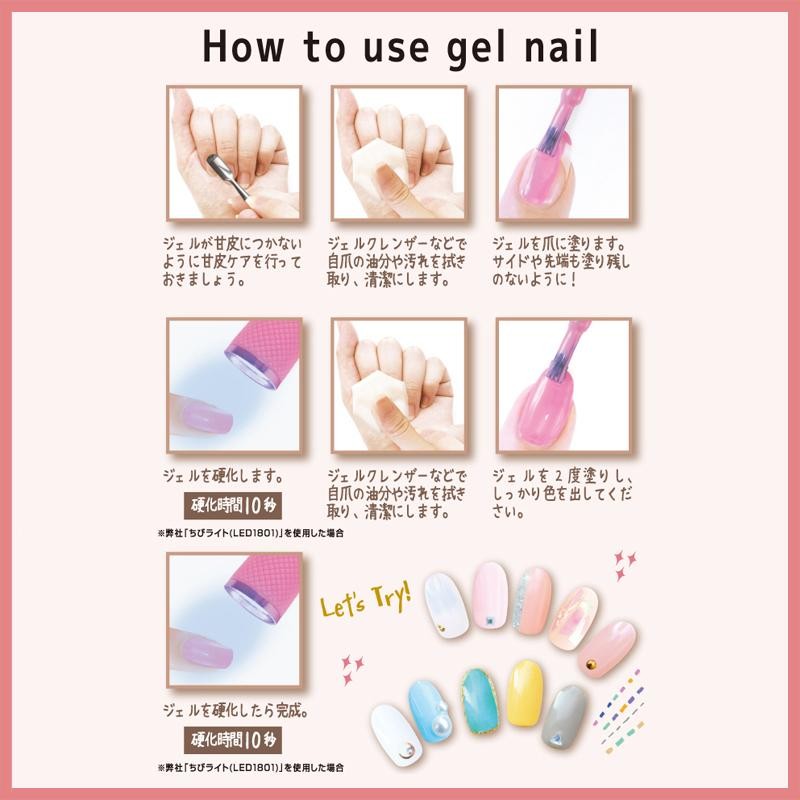 How to use gel nail

ジェルが甘皮につかないように甘皮ケアを行っておきましょう。

ジェルクレンザーなどで自爪の油分や汚れを拭き取り、清潔にします。

ジェルを爪に塗ります。サイドや先端も塗り残しのないように！

ジェルを硬化します。

硬化時間10秒

※弊社「ちびライト(LED1801)」を使用した場合

ジェルクレンザーなどで自爪の油分や汚れを拭き取り、清潔にします。

ジェルを2度塗りし、しっかり色を出してください。

ジェルを硬化したら完成。

硬化時間10秒

※弊社「ちびライト(LED1801)」を使用した場合

Let's Try!