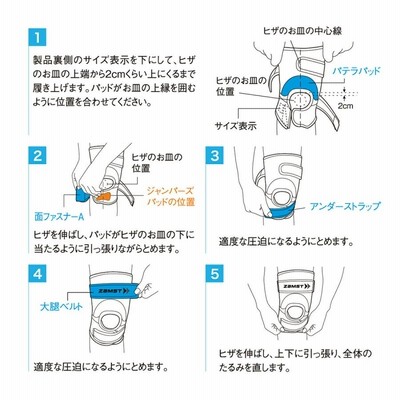 1

製品裏側のサイズ表示を下にして、ヒザのお皿の上端から2cmくらい上にくるまで履き上げます。パッドがお皿の上縁を囲むように位置を合わせてください。

ヒザのお皿の中心線

パテラパッド

ヒザのお皿の位置

2cm

サイズ表示

2

ヒザのお皿の位置

ジャンパーズパッドの位置

面ファスナーA

ヒザを伸ばし、パッドがヒザのお皿の下に当たるように引っ張りながらとめます。

3

アンダーストラップ

適度な圧迫になるようにとめます。

4

ZAMST

大腿ベルト

適度な圧迫になるようにとめます。

5

ZAMST

ヒザを伸ばし、上下に引っ張り、全体のたるみを直します。