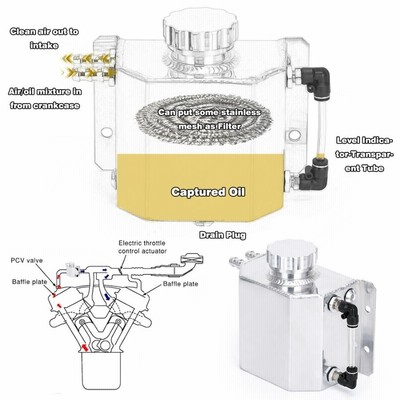 Clean air out to intake

Air/oil mixture in from crankcase

Can put some stainless mesh as Filter

Level Indicator-Transparent Tube

Captured Oil

Drain Plug

Electric throttle control actuator

PCV valve

Baffle plate

Baffle plate