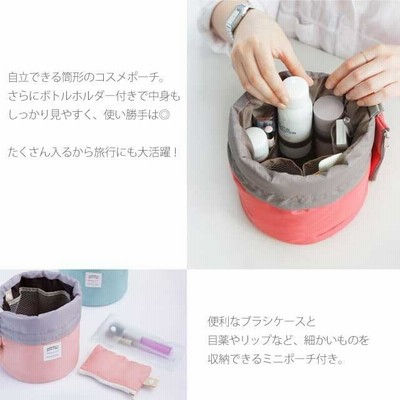 自立できる筒形のコスメポーチ。
さらにボトルホルダー付きで中身も
しっかり見やすく、使い勝手は◎

たくさん入るから旅行にも大活躍！

便利なブラシケースと
目薬やリップなど、細かいものを
収納できるミニポーチ付き。