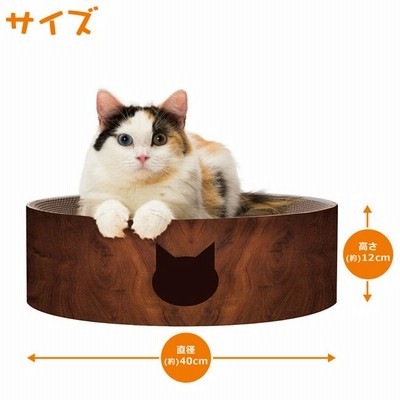 サイズ

高さ
(約)12cm

直径
(約)40cm