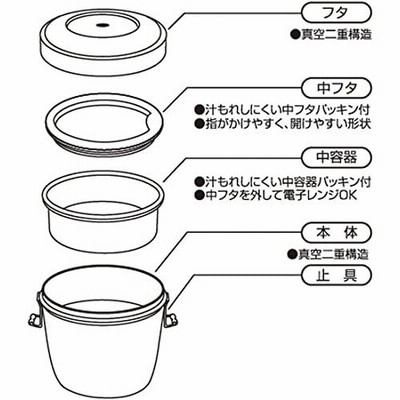 フタ

●真空二重構造

中フタ

●汁もれしにくい中フタパッキン付
●指がかけやすく、開けやすい形状

中容器

●汁もれしにくい中容器パッキン付
●中フタを外して電子レンジOK

本 体

●真空二重構造

止 具